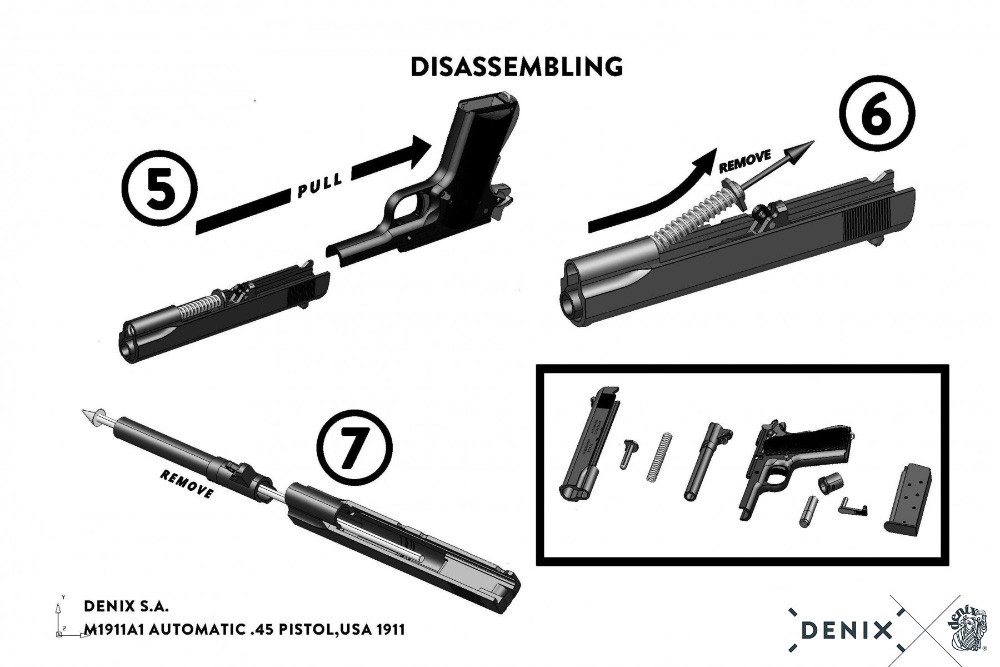 DISASSEMBLING

5

PULL

6

REMOVE

7

REMOVE

DENIX S.A.
M1911A1 AUTOMATIC .45 PISTOL,USA 1911

DENIX

denix